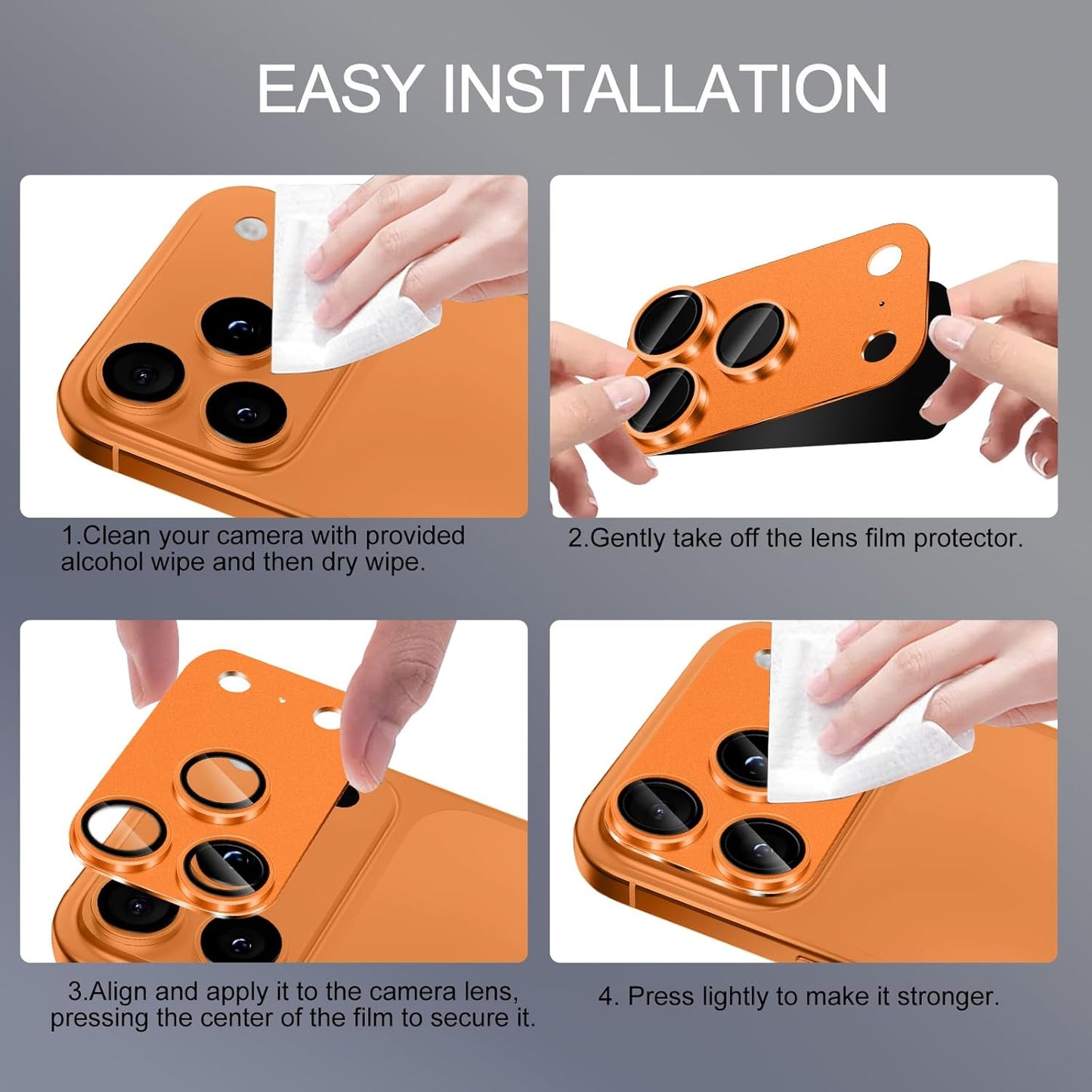 EASY INSTALLATION

1.Clean your camera with provided alcohol wipe and then dry wipe.

2.Gently take off the lens film protector.

3.Align and apply it to the camera lens, pressing the center of the film to secure it.

4. Press lightly to make it stronger.